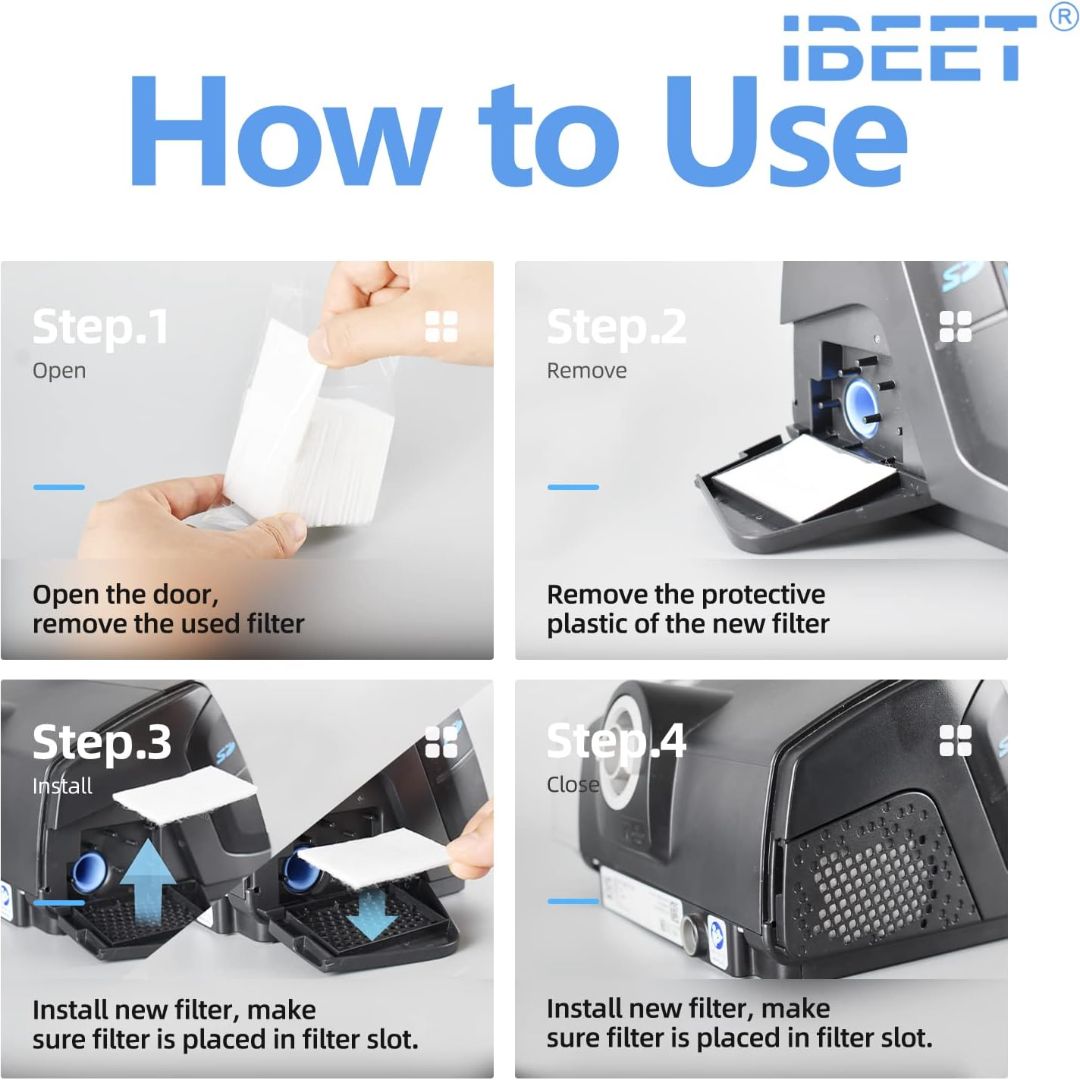 IBEET®

How to Use

Step.1
Open

Open the door, remove the used filter

Step.2
Remove

Remove the protective plastic of the new filter

Step.3
Install

Install new filter, make sure filter is placed in filter slot.

Step.4
Close

Install new filter, make sure filter is placed in filter slot.