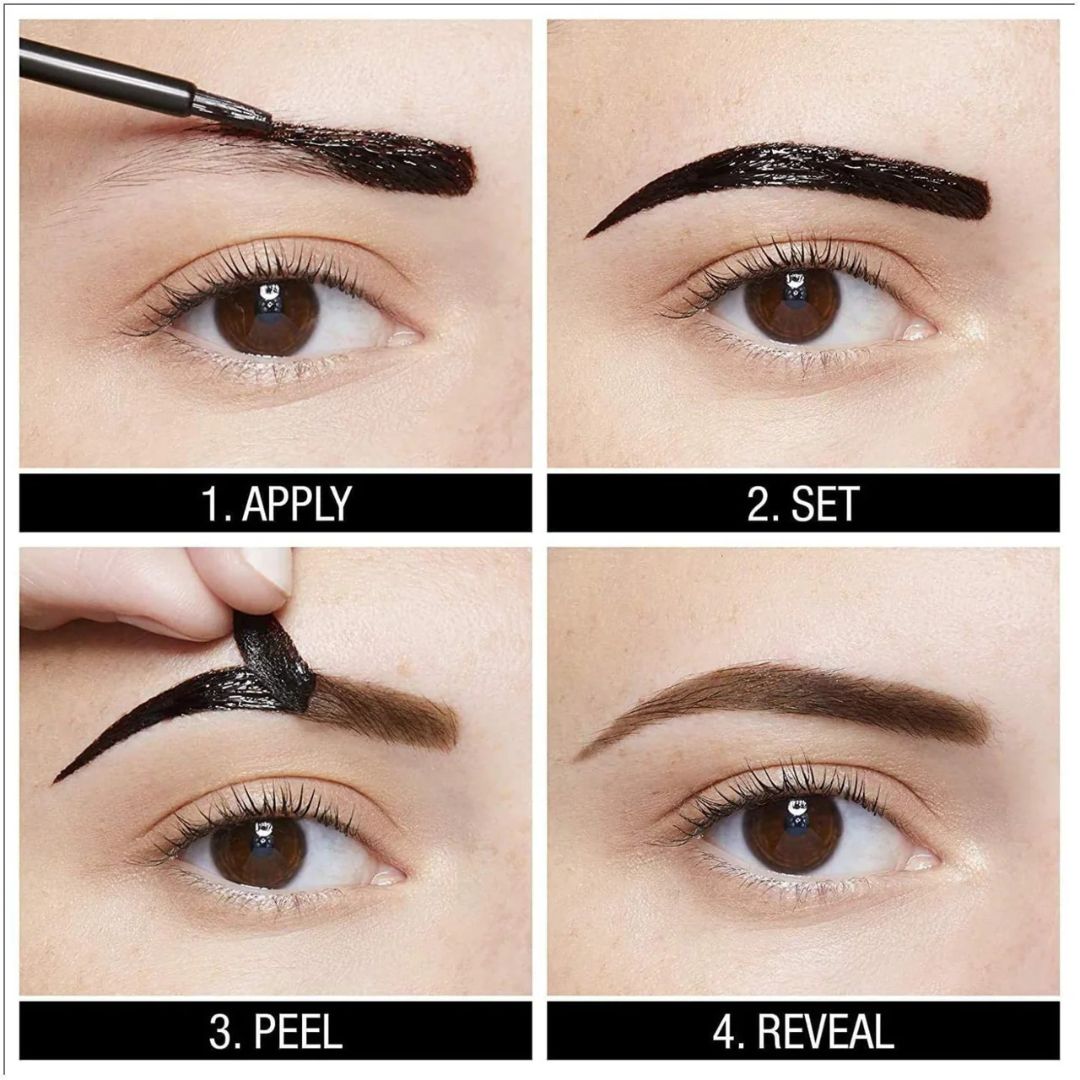 1. APPLY

2. SET

3. PEEL

4. REVEAL