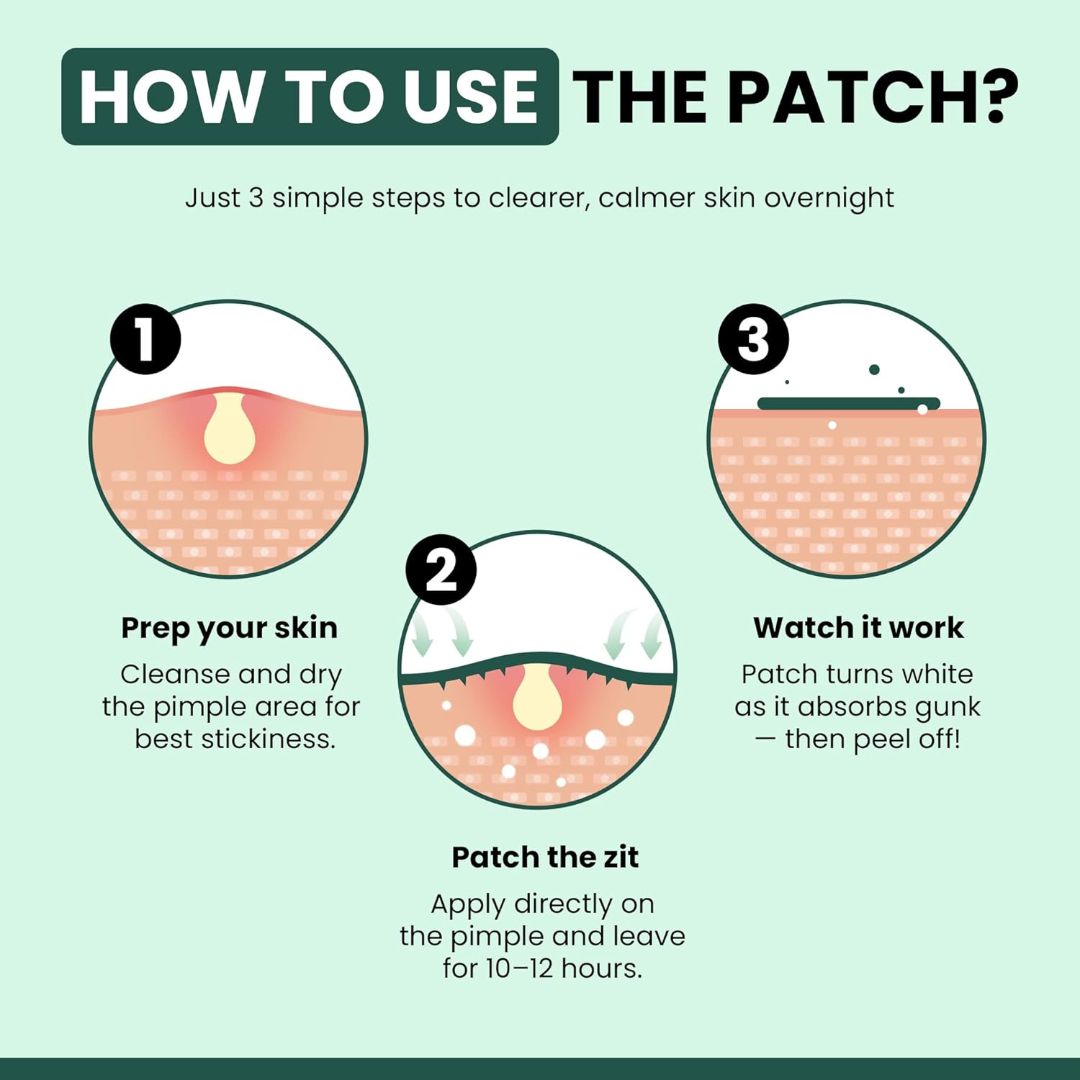 HOW TO USE THE PATCH?

Just 3 simple steps to clearer, calmer skin overnight

1

Prep your skin

Cleanse and dry the pimple area for best stickiness.

2

Patch the zit

Apply directly on the pimple and leave for 10–12 hours.

3

Watch it work

Patch turns white as it absorbs gunk — then peel off!