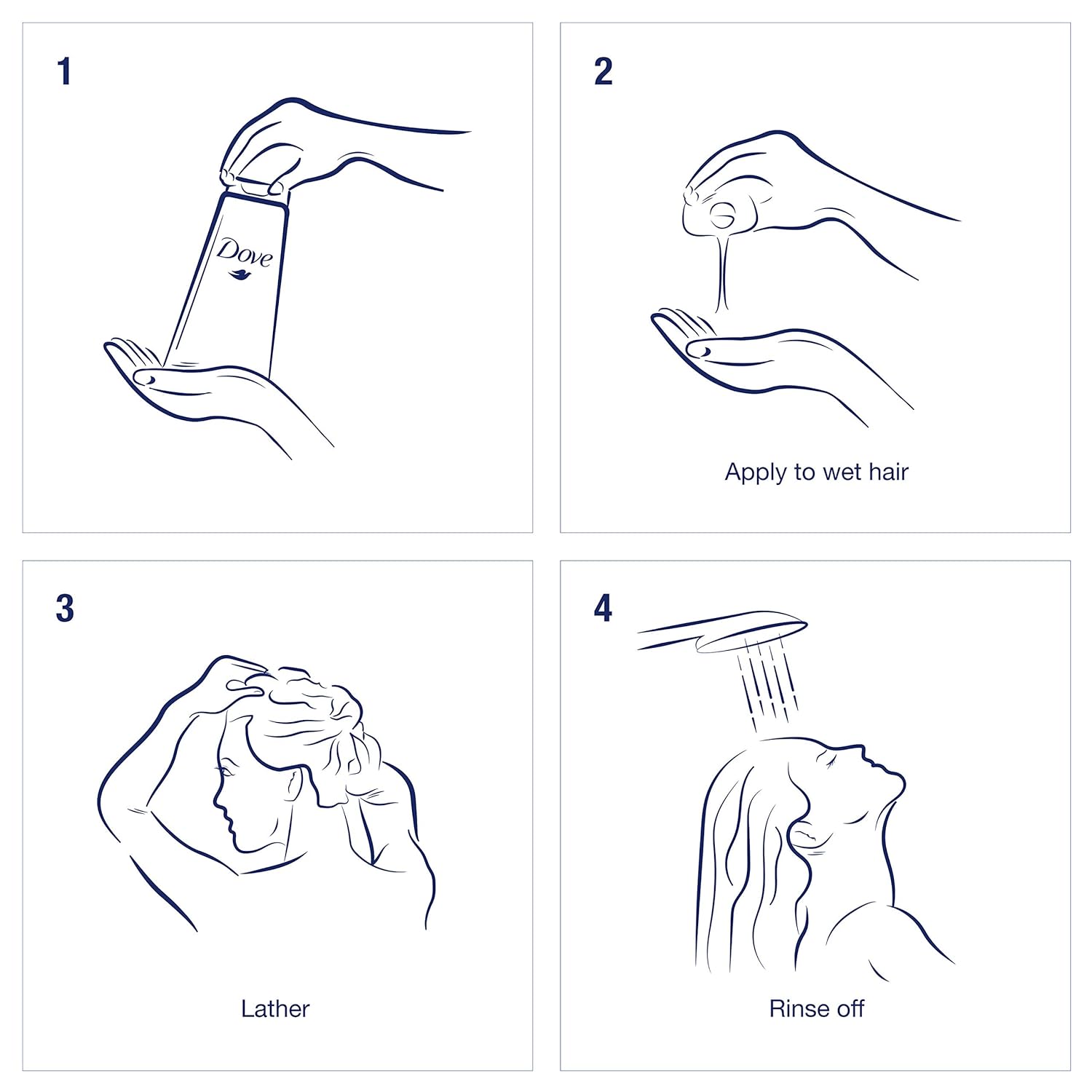 1

Dove

2

Apply to wet hair

3

Lather

4

Rinse off