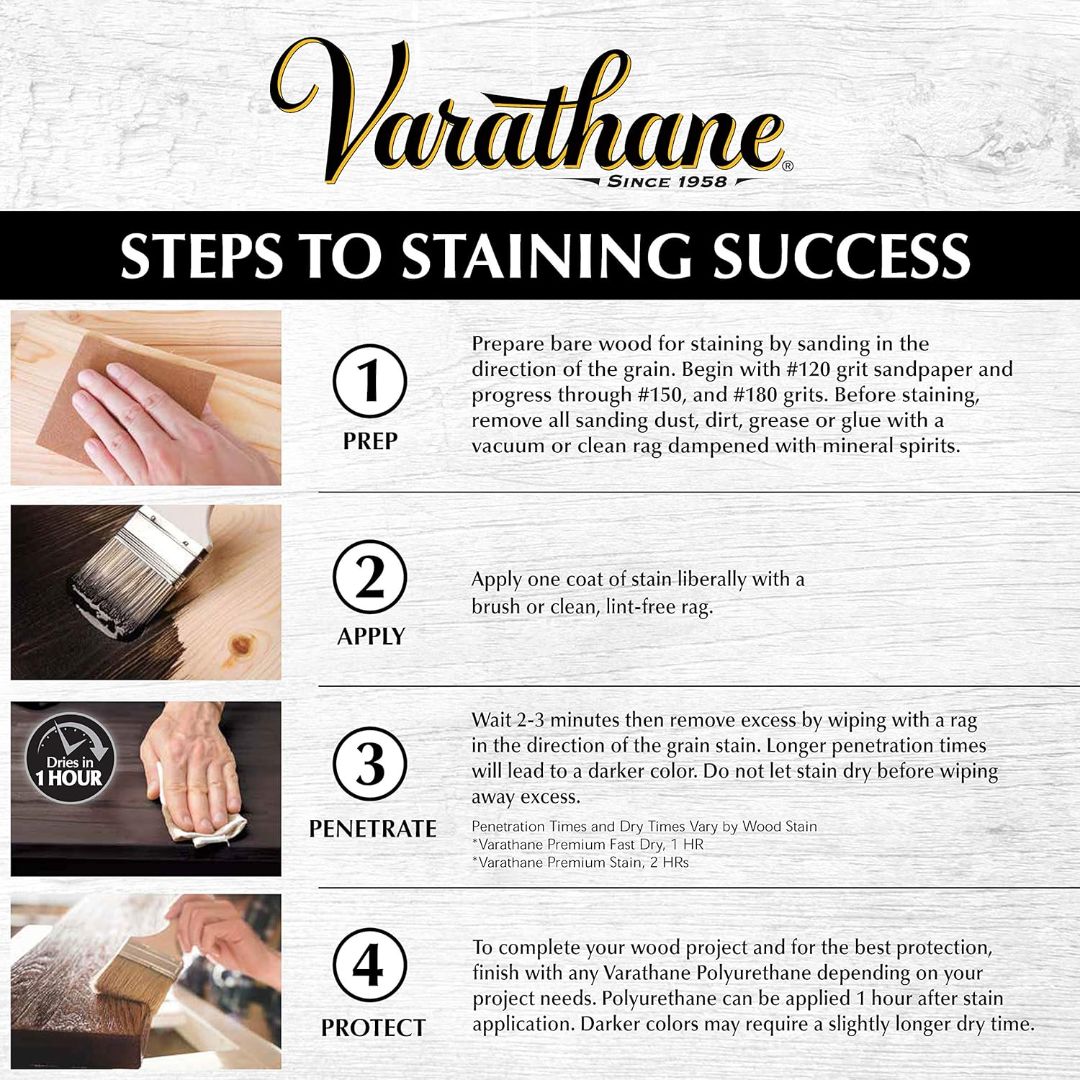 Varathane®
SINCE 1958

STEPS TO STAINING SUCCESS

1
PREP

Prepare bare wood for staining by sanding in the direction of the grain. Begin with #120 grit sandpaper and progress through #150, and #180 grits. Before staining, remove all sanding dust, dirt, grease or glue with a vacuum or clean rag dampened with mineral spirits.

2
APPLY

Apply one coat of stain liberally with a brush or clean, lint-free rag.

Dries in 1 HOUR

3
PENETRATE

Wait 2-3 minutes then remove excess by wiping with a rag in the direction of the grain stain. Longer penetration times will lead to a darker color. Do not let stain dry before wiping away excess.

Penetration Times and Dry Times Vary by Wood Stain
*Varathane Premium Fast Dry, 1 HR
*Varathane Premium Stain, 2 HRs

4
PROTECT

To complete your wood project and for the best protection, finish with any Varathane Polyurethane depending on your project needs. Polyurethane can be applied 1 hour after stain application. Darker colors may require a slightly longer dry time.