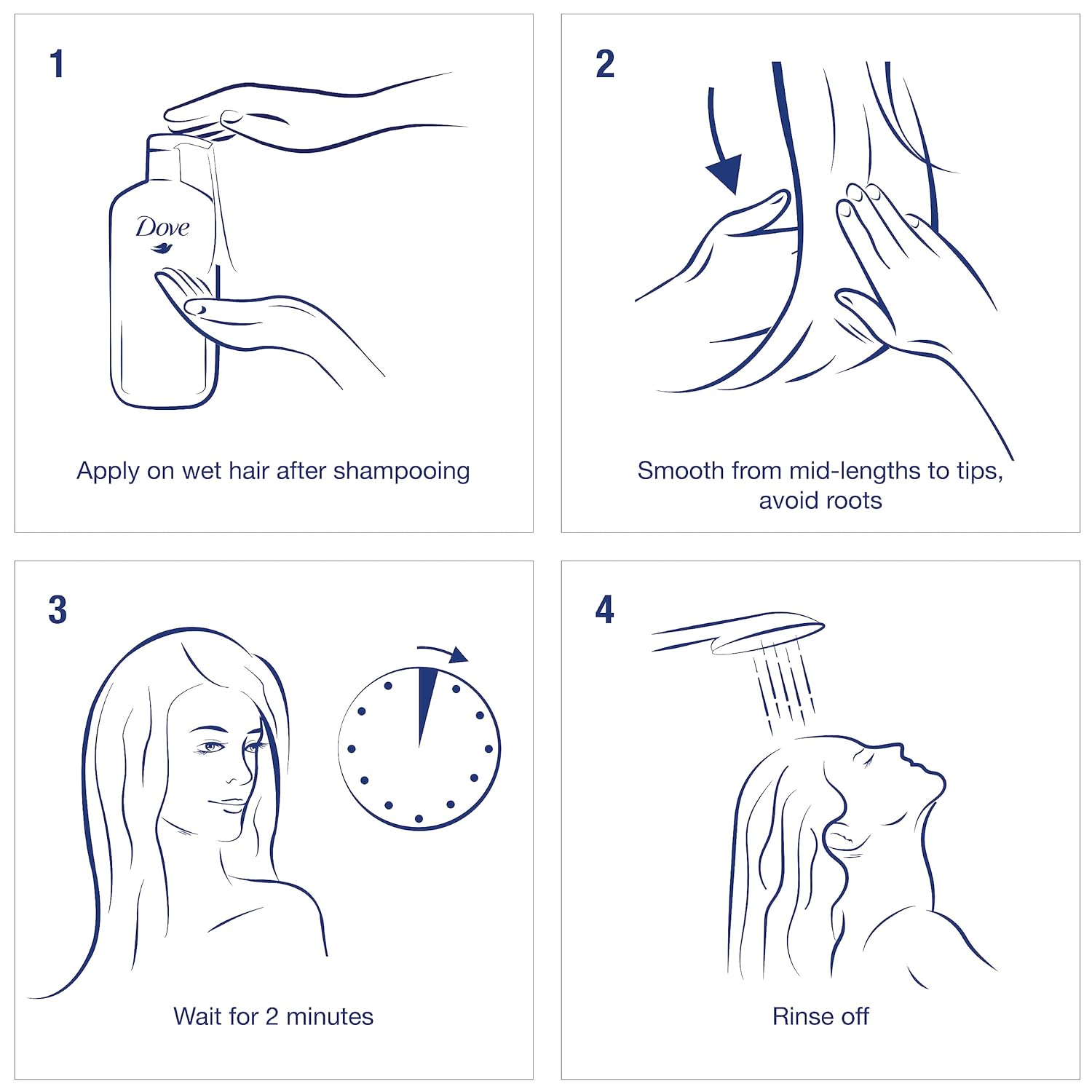 1

Dove

Apply on wet hair after shampooing

2

Smooth from mid-lengths to tips, avoid roots

3

Wait for 2 minutes

4

Rinse off