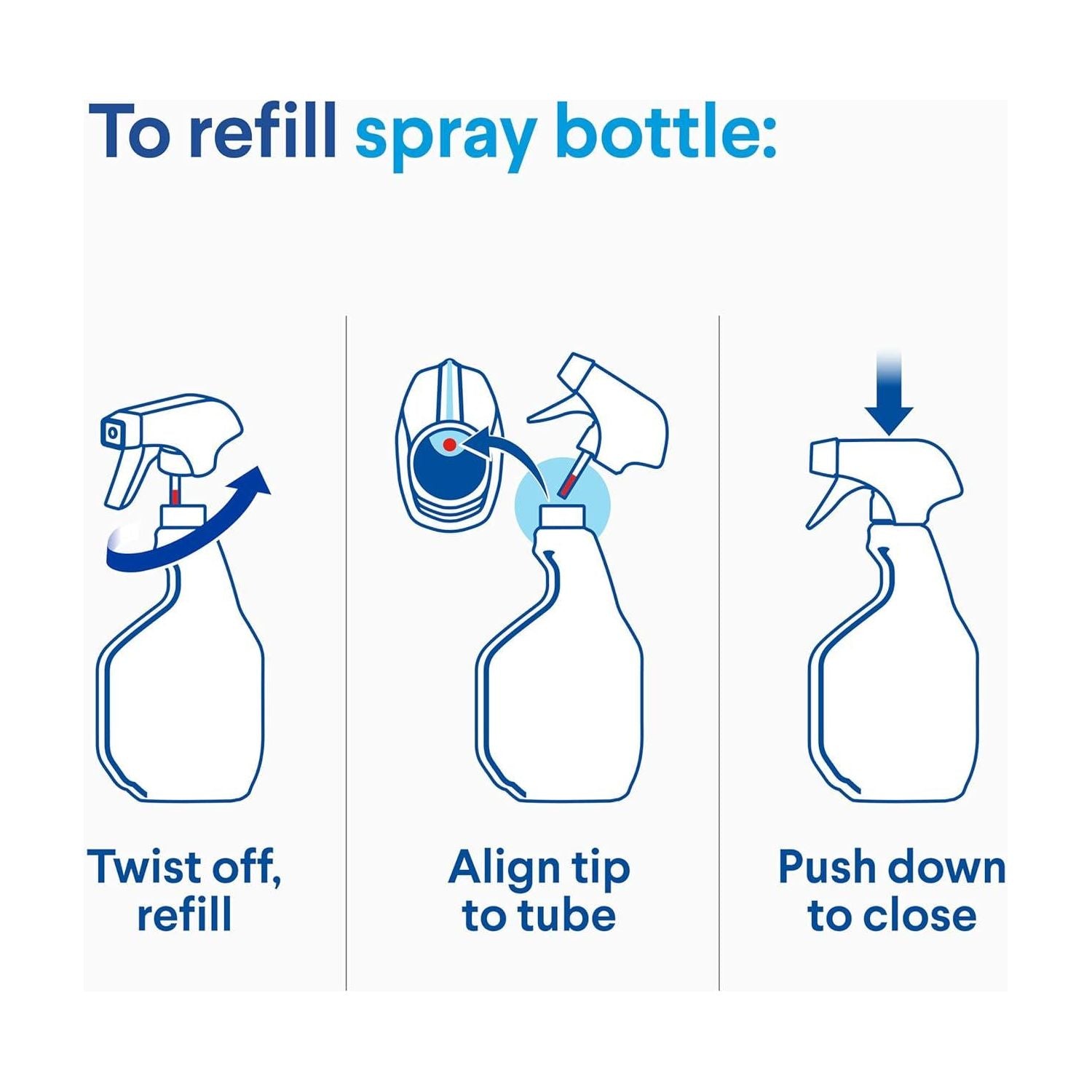 To refill spray bottle:

Twist off, refill

Align tip to tube

Push down to close