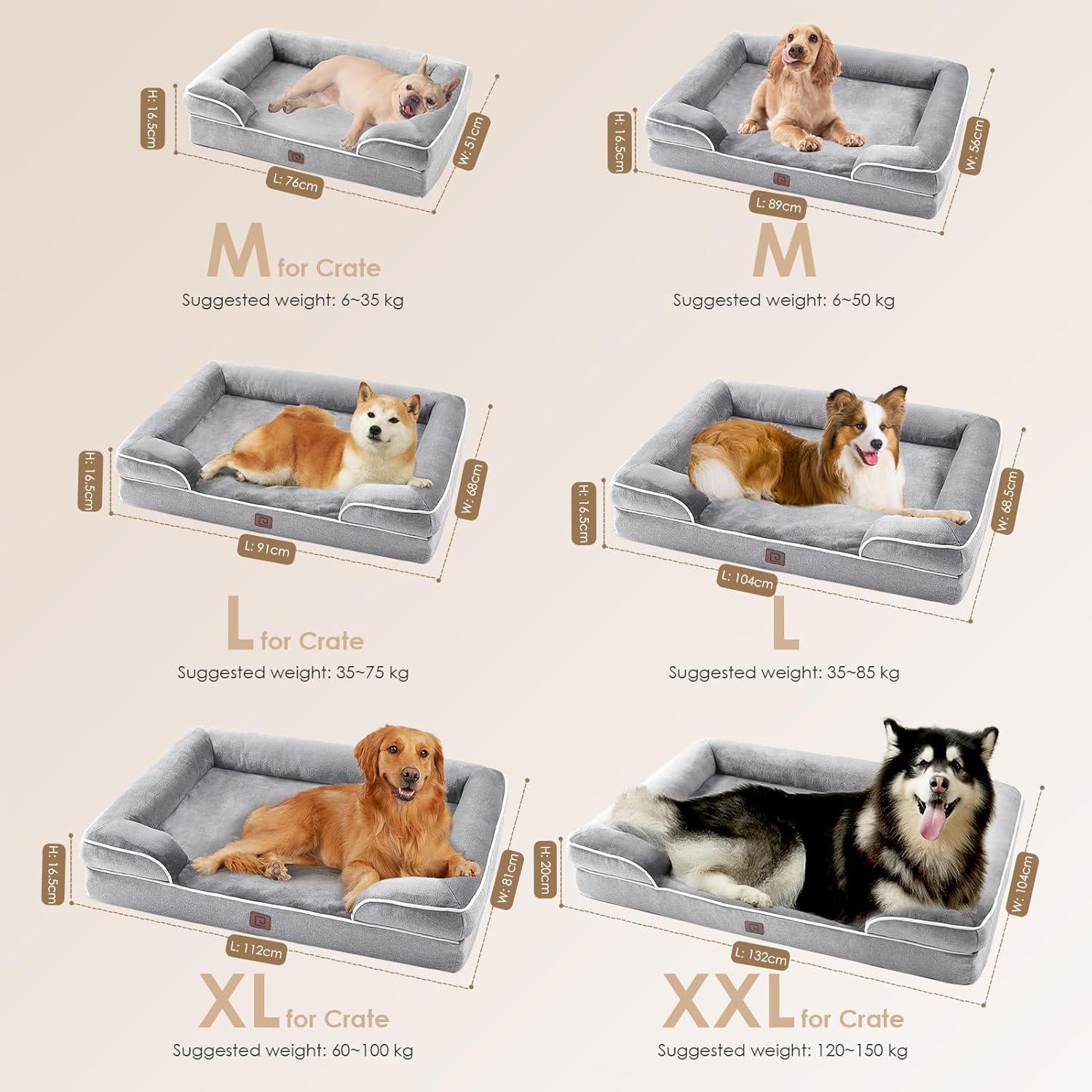 H: 16.5cm
L: 76cm
W: 51cm
M for Crate
Suggested weight: 6~35 kg

H: 16.5cm
L: 89cm
W: 56cm
M
Suggested weight: 6~50 kg

H: 16.5cm
L: 91cm
W: 68cm
L for Crate
Suggested weight: 35~75 kg

H: 16.5cm
L: 104cm
W: 68.5cm
L
Suggested weight: 35~85 kg

H: 16.5cm
L: 112cm
W: 81cm
XL for Crate
Suggested weight: 60~100 kg

H: 20cm
L: 132cm
W: 104cm
XXL for Crate
Suggested weight: 120~150 kg