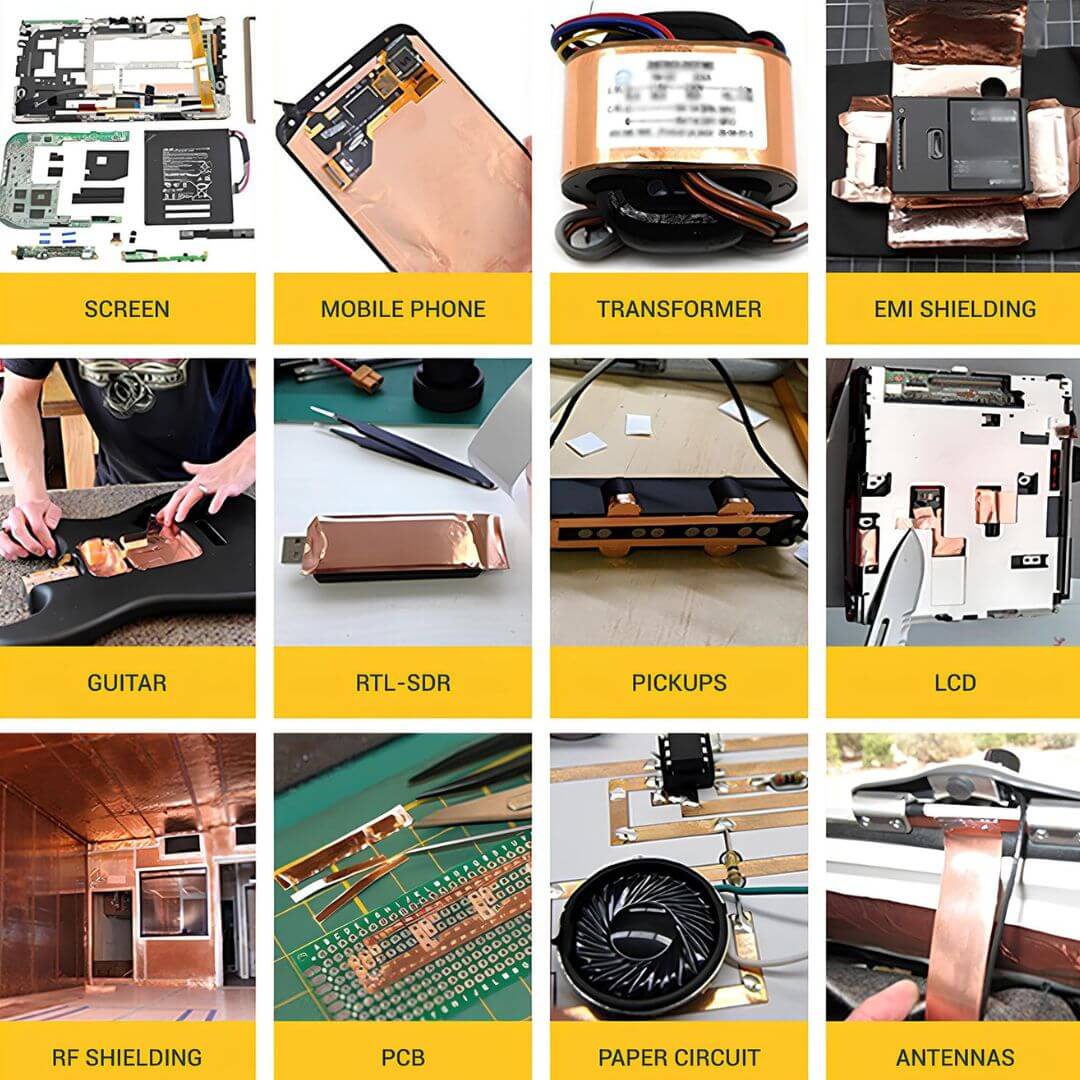 SCREEN

MOBILE PHONE

TRANSFORMER

EMI SHIELDING

GUITAR

RTL-SDR

PICKUPS

LCD

RF SHIELDING

PCB

PAPER CIRCUIT

ANTENNAS