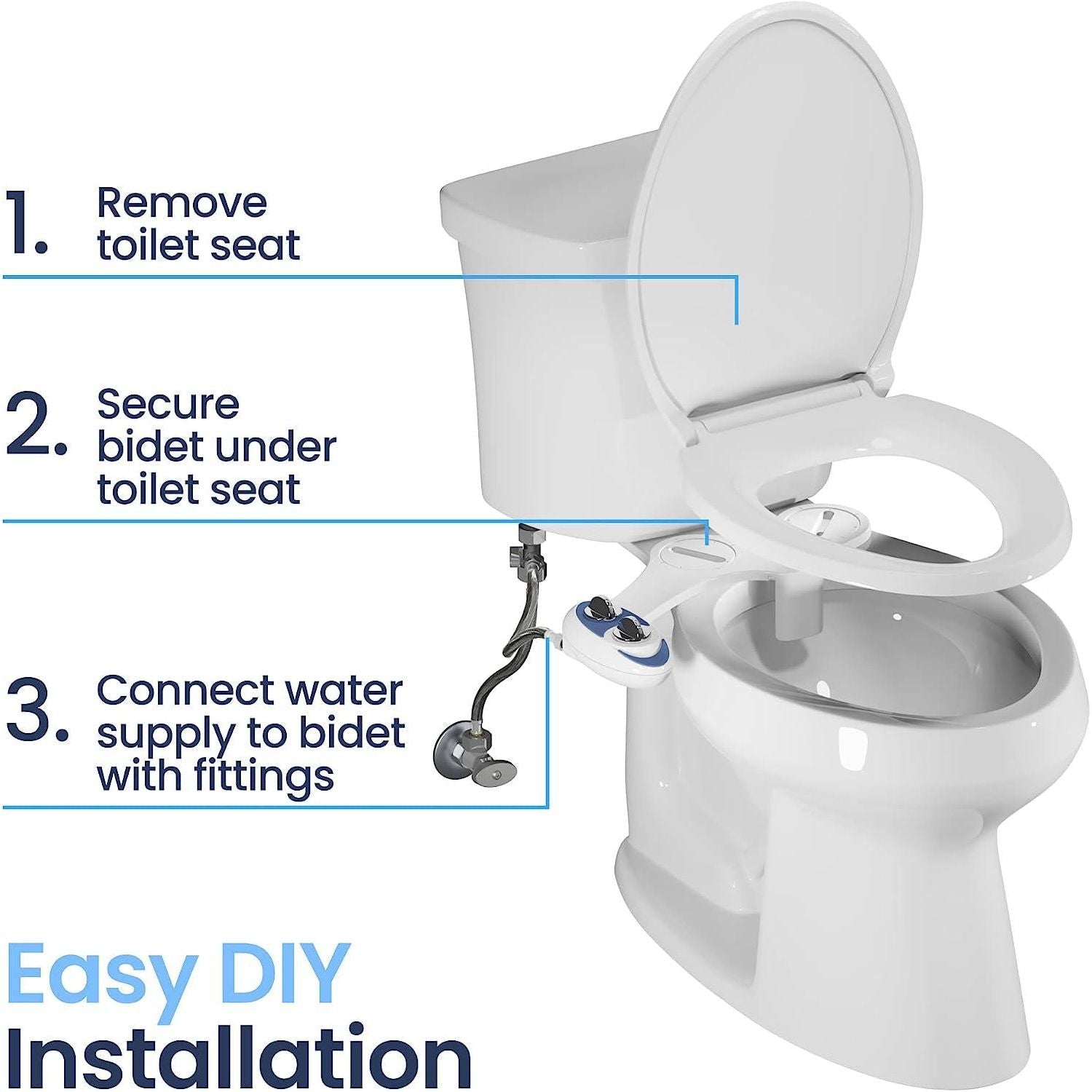 1. Remove toilet seat

2. Secure bidet under toilet seat

3. Connect water supply to bidet with fittings

Easy DIY Installation