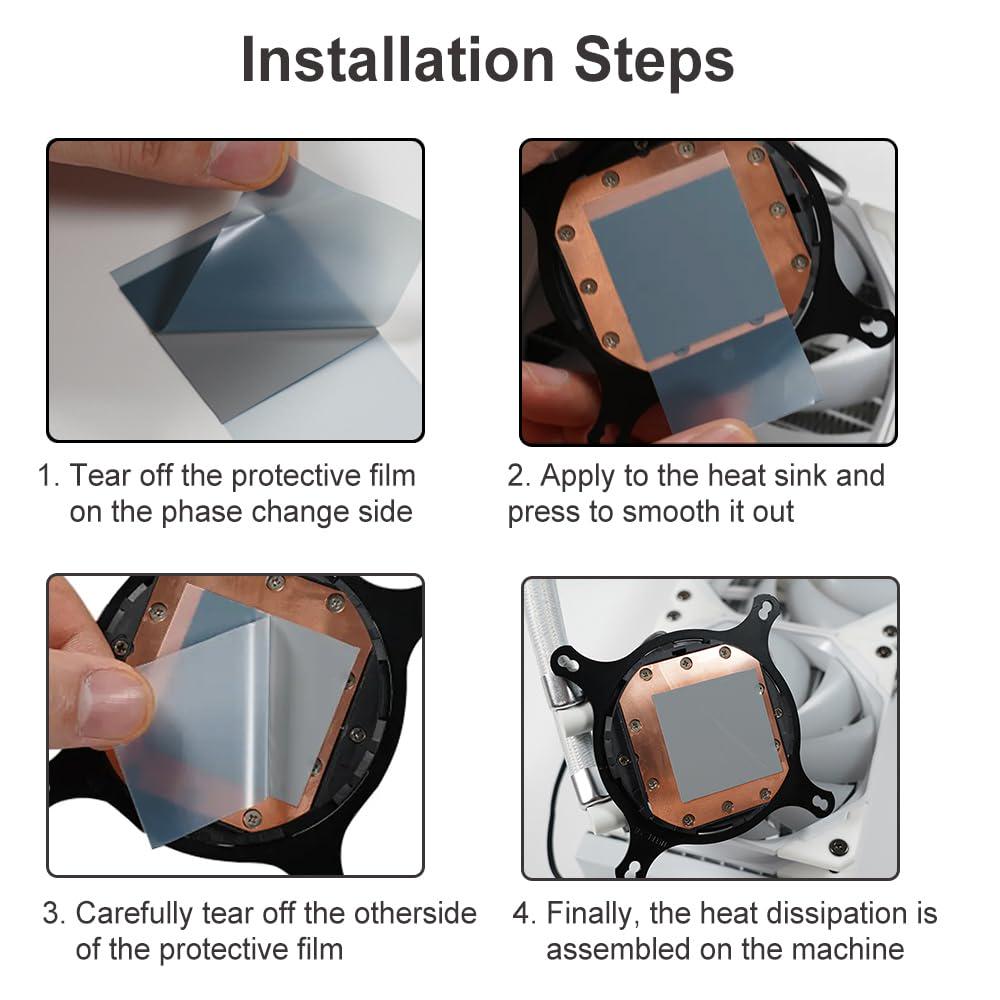 Installation Steps

1. Tear off the protective film on the phase change side

2. Apply to the heat sink and press to smooth it out

3. Carefully tear off the otherside of the protective film

4. Finally, the heat dissipation is assembled on the machine