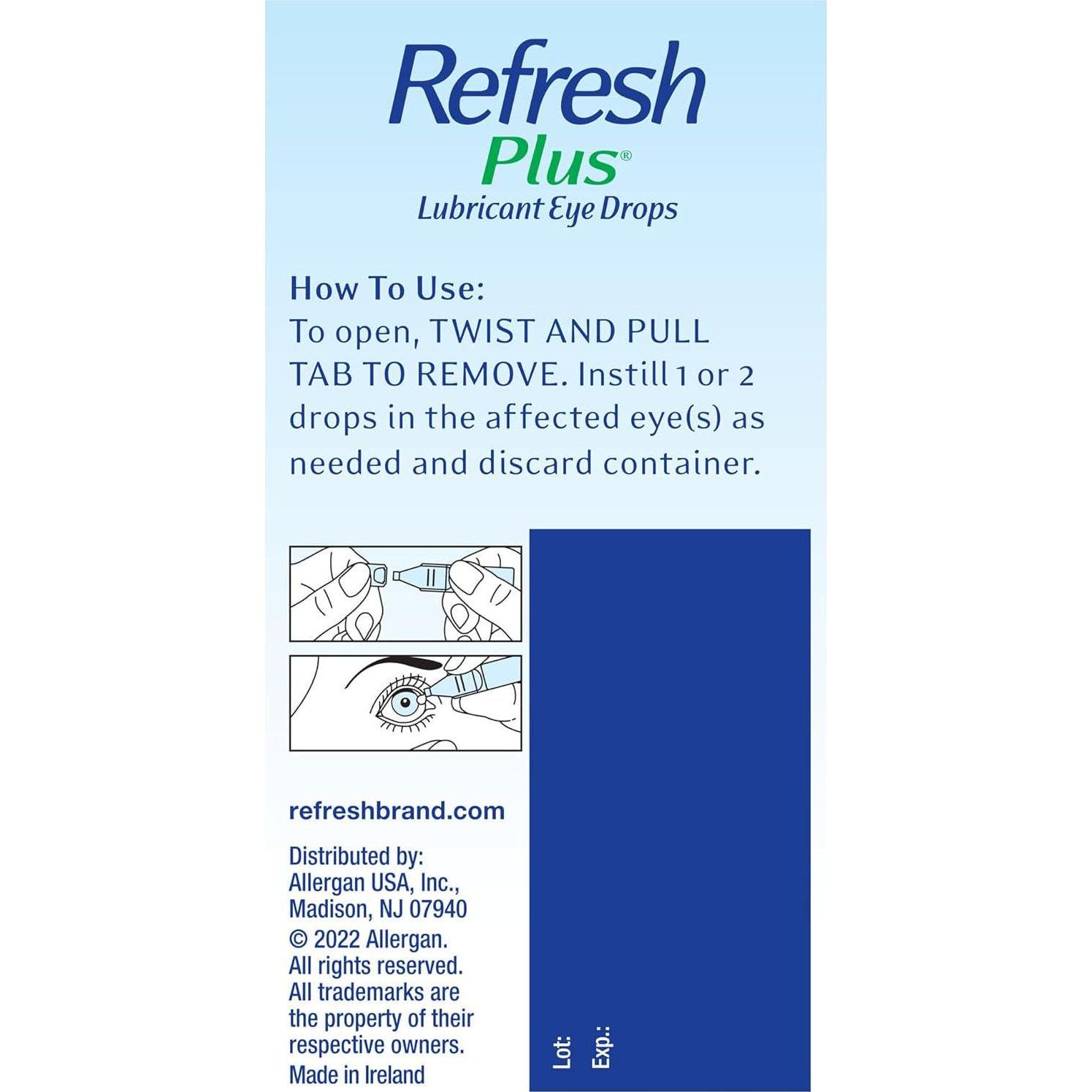 Refresh
Plus®
Lubricant Eye Drops

How To Use:
To open, TWIST AND PULL TAB TO REMOVE. Instill 1 or 2 drops in the affected eye(s) as needed and discard container.

refreshbrand.com

Distributed by:
Allergan USA, Inc.,
Madison, NJ 07940
© 2022 Allergan.
All rights reserved.
All trademarks are the property of their respective owners.
Made in Ireland

Lot:
Exp.: