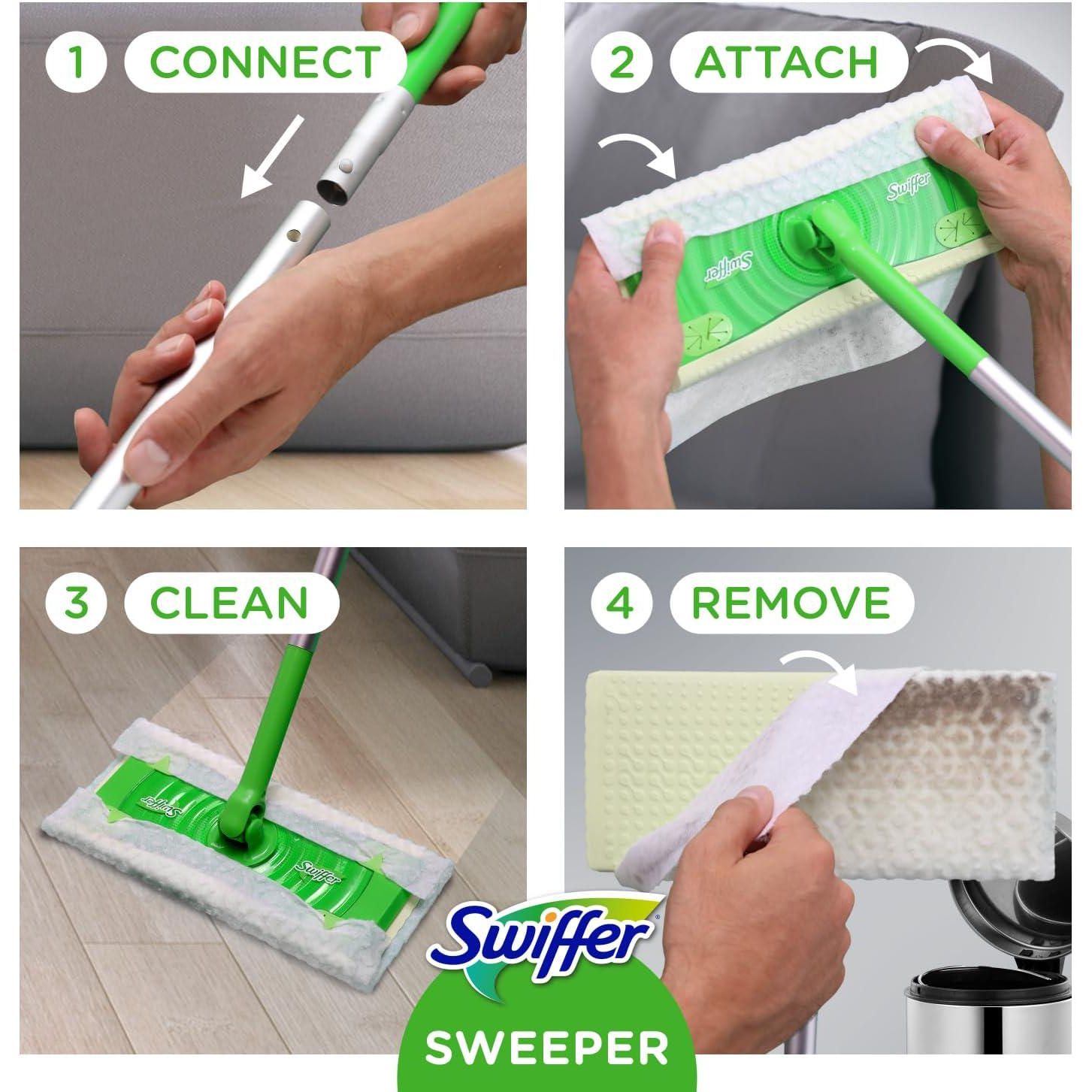 1 CONNECT

2 ATTACH

Swiffer

Swiffer

3 CLEAN

Swiffer

Swiffer

4 REMOVE

Swiffer

SWEEPER