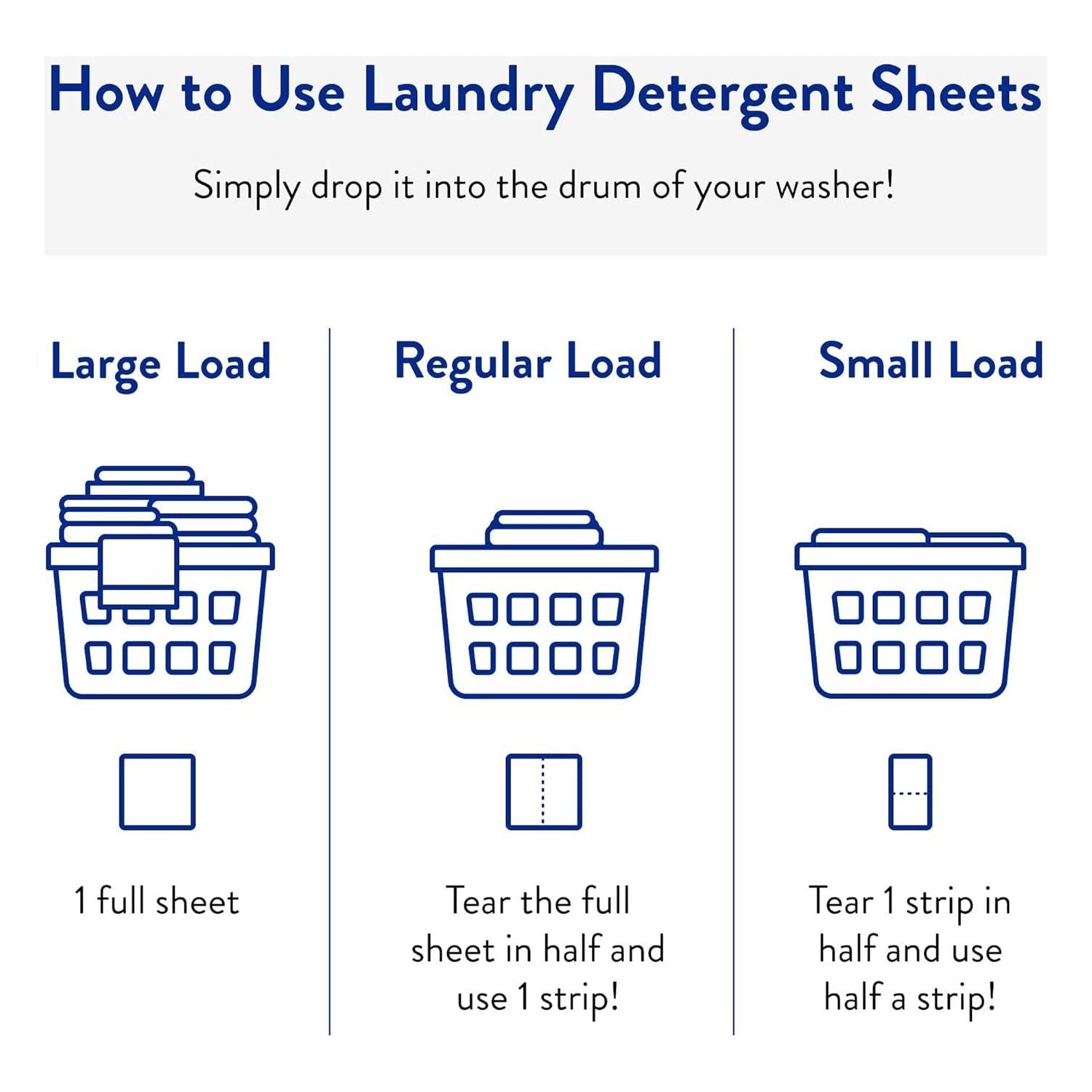 How to Use Laundry Detergent Sheets

Simply drop it into the drum of your washer!

Large Load

1 full sheet

Regular Load

Tear the full sheet in half and use 1 strip!

Small Load

Tear 1 strip in half and use half a strip!