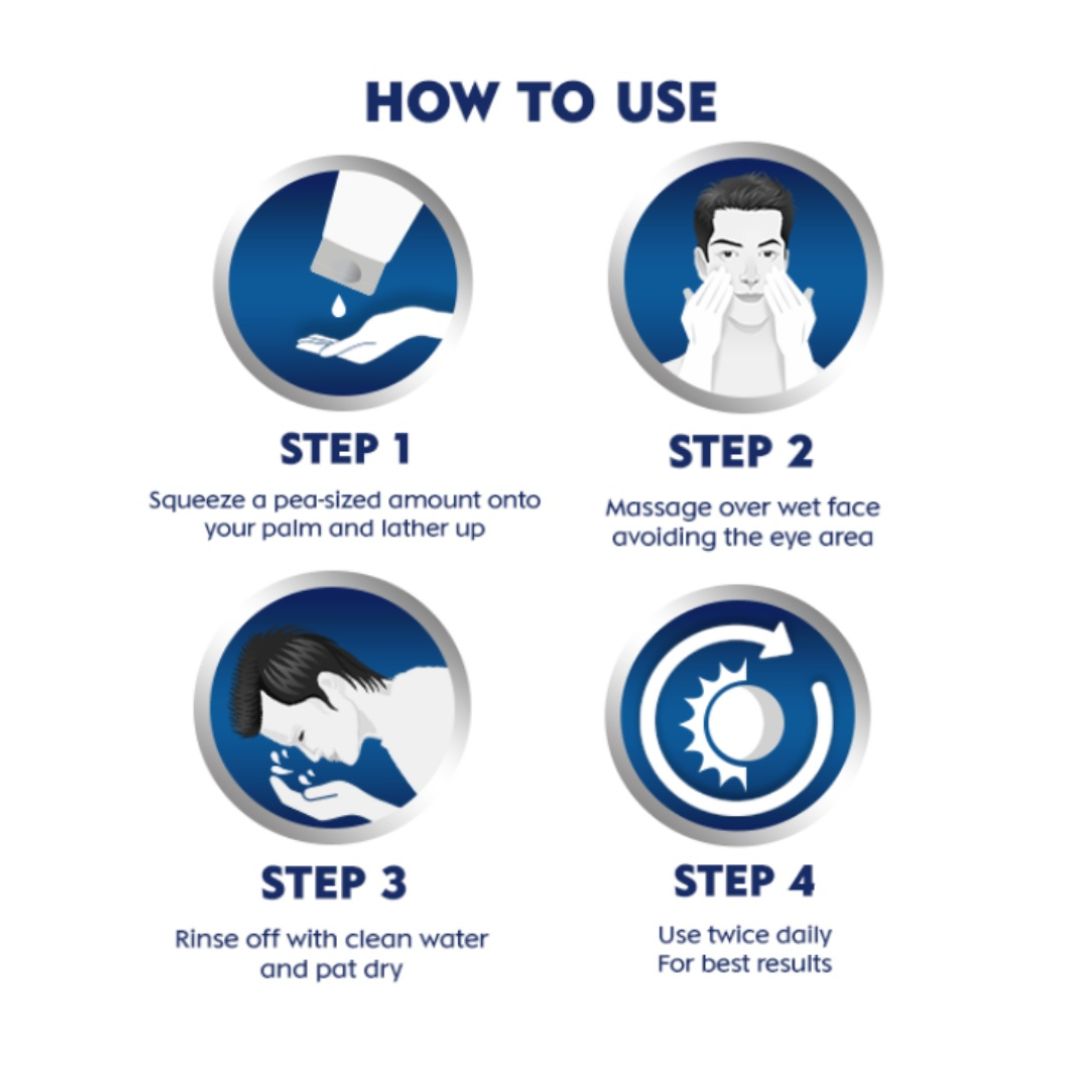 HOW TO USE

STEP 1

Squeeze a pea-sized amount onto your palm and lather up

STEP 2

Massage over wet face avoiding the eye area

STEP 3

Rinse off with clean water and pat dry

STEP 4

Use twice daily For best results